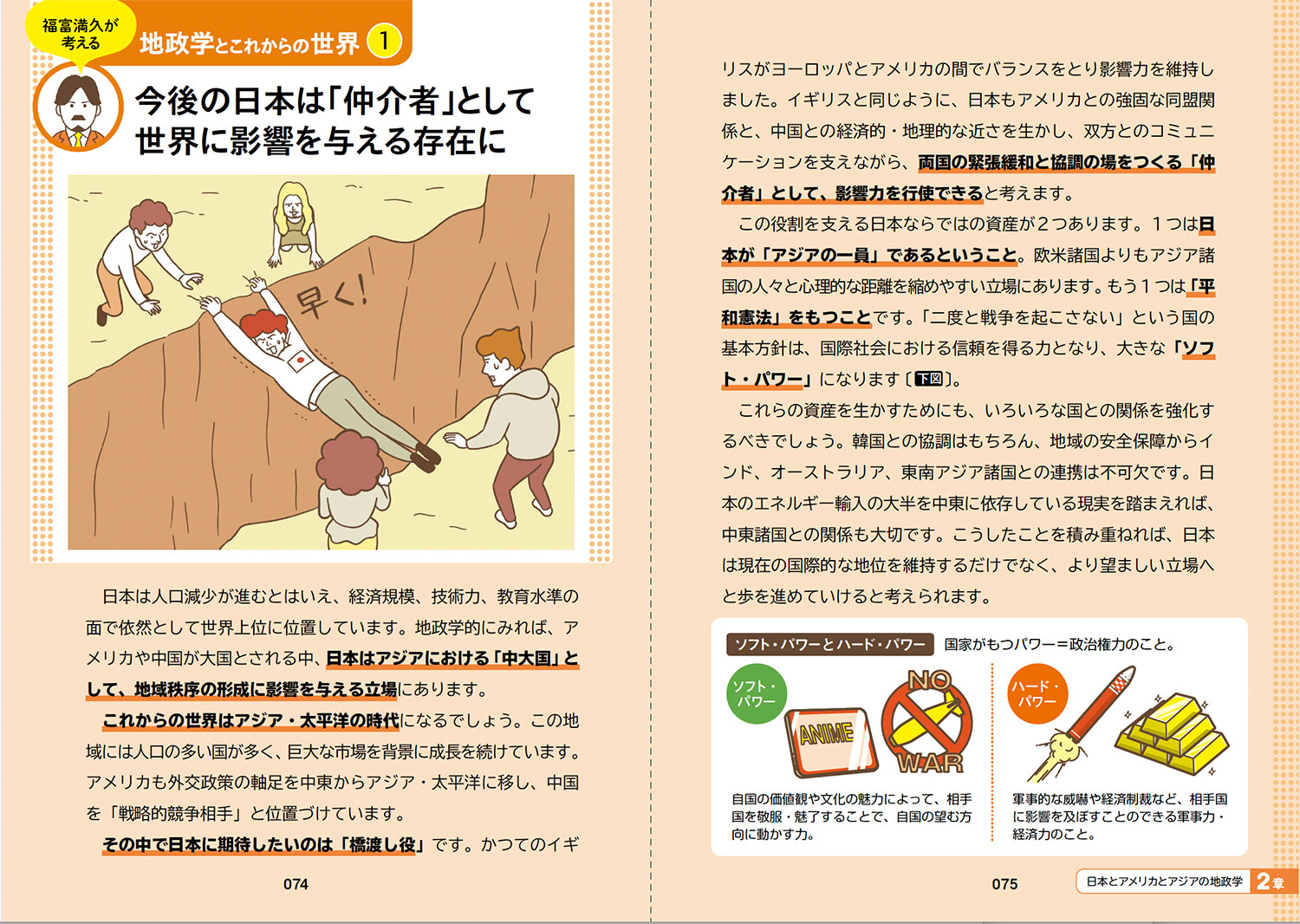 福富満久が考える

地政学とこれからの世界 1

今後の日本は「仲介者」として世界に影響を与える存在に

早く！

日本は人口減少が進むとはいえ、経済規模、技術力、教育水準の面で依然として世界上位に位置しています。地政学的にみれば、アメリカや中国が大国とされる中、日本はアジアにおける「中大国」として、地域秩序の形成に影響を与える立場にあります。

これからの世界はアジア・太平洋の時代になるでしょう。この地域には人口の多い国が多く、巨大な市場を背景に成長を続けています。アメリカも外交政策の軸足を中東からアジア・太平洋に移し、中国を「戦略的競争相手」と位置づけています。

その中で日本に期待したいのは「橋渡し役」です。かつてのイギ

074

リスがヨーロッパとアメリカの間でバランスをとり影響力を維持しました。イギリスと同じように、日本もアメリカとの強固な同盟関係と、中国との経済的・地理的な近さを生かし、双方とのコミュニケーションを支えながら、両国の緊張緩和と協調の場をつくる「仲介者」として、影響力を行使できると考えます。

この役割を支える日本ならではの資産が２つあります。１つは日本が「アジアの一員」であるということ。欧米諸国よりもアジア諸国の人々と心理的な距離を縮めやすい立場にあります。もう１つは「平和憲法」をもつことです。「二度と戦争を起こさない」という国の基本方針は、国際社会における信頼を得る力となり、大きな「ソフト・パワー」になります〔下図〕。

これらの資産を生かすためにも、いろいろな国との関係を強化するべきでしょう。韓国との協調はもちろん、地域の安全保障からインド、オーストラリア、東南アジア諸国との連携は不可欠です。日本のエネルギー輸入の大半を中東に依存している現実を踏まえれば、中東諸国との関係も大切です。こうしたことを積み重ねれば、日本は現在の国際的な地位を維持するだけでなく、より望ましい立場へと歩を進めていけると考えられます。

ソフト・パワーとハード・パワー　国家がもつパワー＝政治権力のこと。

ソフト・パワー

ANIME

NO WAR

自国の価値観や文化の魅力によって、相手国を敬服・魅了することで、自国の望む方向に動かす力。

ハード・パワー

軍事的な威嚇や経済制裁など、相手国に影響を及ぼすことのできる軍事力・経済力のこと。

075

日本とアメリカとアジアの地政学　2章