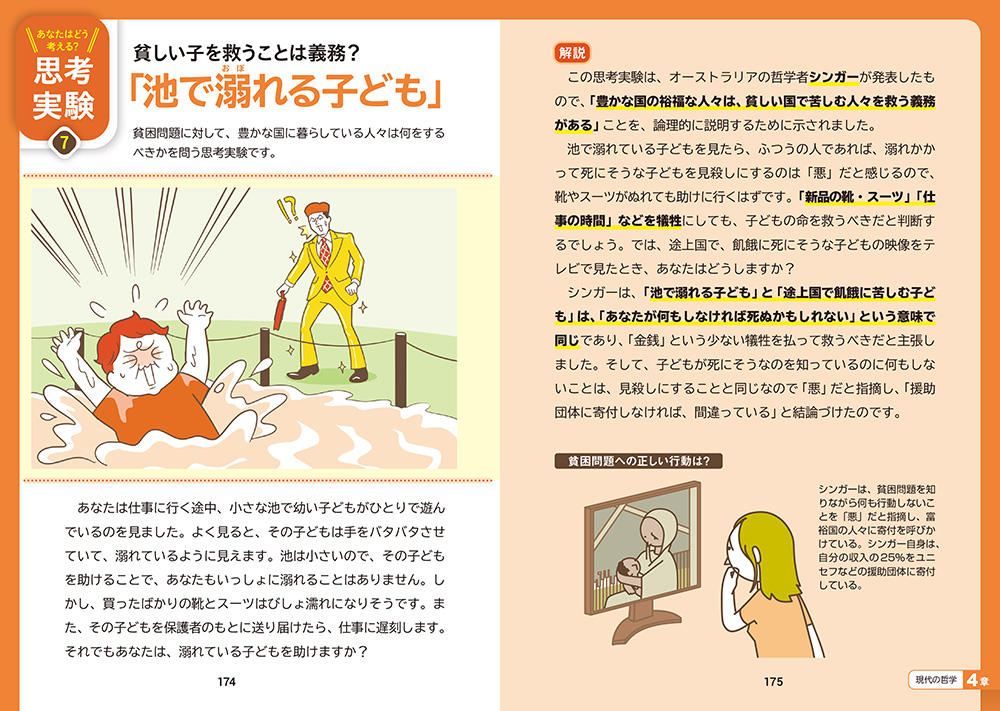 あなたはどう考える？
思考実験
7

貧しい子を救うことは義務？
「池で溺れる子ども」

貧困問題に対して、豊かな国に暮らしている人々は何をするべきかを問う思考実験です。

!?

あなたは仕事に行く途中、小さな池で幼い子どもがひとりで遊んでいるのを見ました。よく見ると、その子どもは手をバタバタさせていて、溺れているように見えます。池は小さいので、その子どもを助けることで、あなたもいっしょに溺れることはありません。しかし、買ったばかりの靴とスーツはびしょ濡れになりそうです。また、その子どもを保護者のもとに送り届けたら、仕事に遅刻します。それでもあなたは、溺れている子どもを助けますか？

174

解説

この思考実験は、オーストラリアの哲学者シンガーが発表したもので、「豊かな国の裕福な人々は、貧しい国で苦しむ人々を救う義務がある」ことを、論理的に説明するために示されました。

池で溺れている子どもを見たら、ふつうの人であれば、溺れかかって死にそうな子どもを見殺しにするのは「悪」だと感じるので、靴やスーツがぬれても助けに行くはずです。「新品の靴・スーツ」「仕事の時間」などを犠牲にしても、子どもの命を救うべきだと判断するでしょう。では、途上国で、飢餓に死にそうな子どもの映像をテレビで見たとき、あなたはどうしますか？

シンガーは、「池で溺れる子ども」と「途上国で飢餓に苦しむ子ども」は、「あなたが何もしなければ死ぬかもしれない」という意味で同じであり、「金銭」という少ない犠牲を払って救うべきだと主張しました。そして、子どもが死にそうなのを知っているのに何もしないことは、見殺しにすることと同じなので「悪」だと指摘し、「援助団体に寄付しなければ、間違っている」と結論づけたのです。

貧困問題への正しい行動は？

シンガーは、貧困問題を知りながら何も行動しないことを「悪」だと指摘し、富裕国の人々に寄付を呼びかけている。シンガー自身は、自分の収入の25%をユニセフなどの援助団体に寄付している。

175

現代の哲学 4章