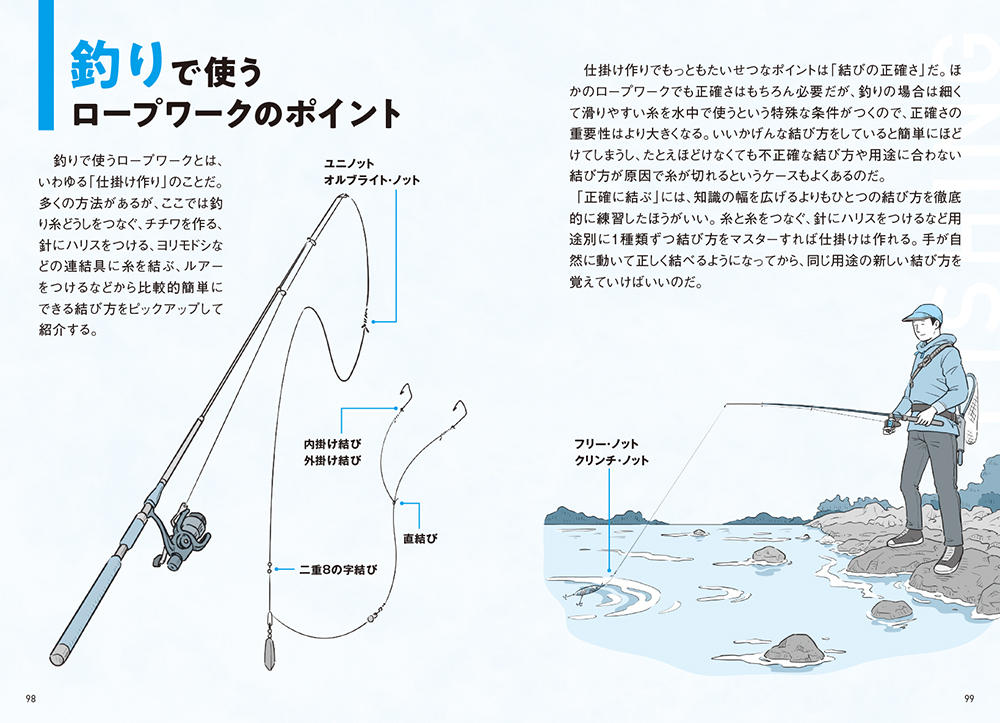 釣りで使う
ロープワークのポイント

釣りで使うロープワークとは、いわゆる「仕掛け作り」のことだ。多くの方法があるが、ここでは釣り糸どうしをつなぐ、チチワを作る、針にハリスをつける、ヨリモドシなどの連結具に糸を結ぶ、ルアーをつけるなどから比較的簡単にできる結び方をピックアップして紹介する。

ユニノット
オルブライト・ノット

内掛け結び
外掛け結び

直結び

二重8の字結び

98

仕掛け作りでもっともたいせつなポイントは「結びの正確さ」だ。ほかのロープワークでも正確さはもちろん必要だが、釣りの場合は細くて滑りやすい糸を水中で使うという特殊な条件がつくので、正確さの重要性はより大きくなる。いいかげんな結び方をしていると簡単にほどけてしまうし、たとえほどけなくても不正確な結び方や用途に合わない結び方が原因で糸が切れるというケースもよくあるのだ。
「正確に結ぶ」には、知識の幅を広げるよりもひとつの結び方を徹底的に練習したほうがいい。糸と糸をつなぐ、針にハリスをつけるなど用途別に1種類ずつ結び方をマスターすれば仕掛けは作れる。手が自然に動いて正しく結べるようになってから、同じ用途の新しい結び方を覚えていけばいいのだ。

フリー・ノット
クリンチ・ノット

99