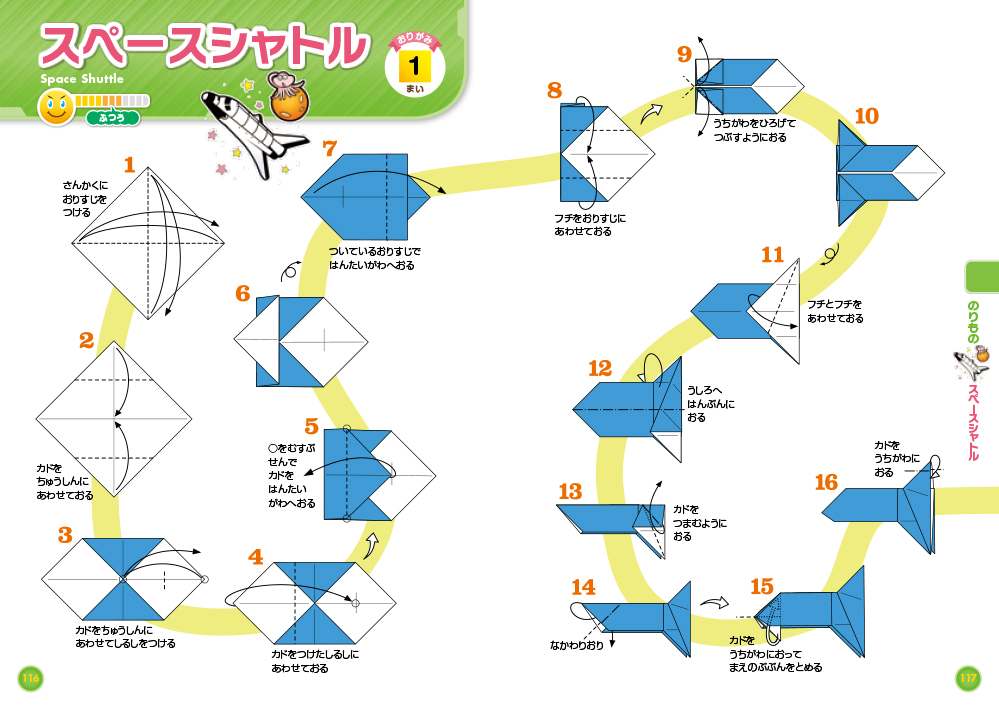 スペースシャトル
Space Shuttle
ふつう
おりがみ
1
まい

1
さんかくに
おりすじを
つける

2
カドを
ちゅうしんに
あわせておる

3
カドをちゅうしんに
あわせてしるしをつける

4
カドをつけたしるしに
あわせておる

5
○をむすぶ
せんで
カドを
はんたい
がわへおる

6

7
ついているおりすじで
はんたいがわへおる

8
フチをおりすじに
あわせておる

9
うちがわをひろげて
つぶすようにおる

10

11
フチとフチを
あわせておる

12
うしろへ
はんぶんに
おる

13
カドを
つまむように
おる

14
なかわりおり

15
カドを
うちがわにおって
まえのぶぶんをとめる

16
カドを
うちがわに
おる

のりもの
スペースシャトル

116
117