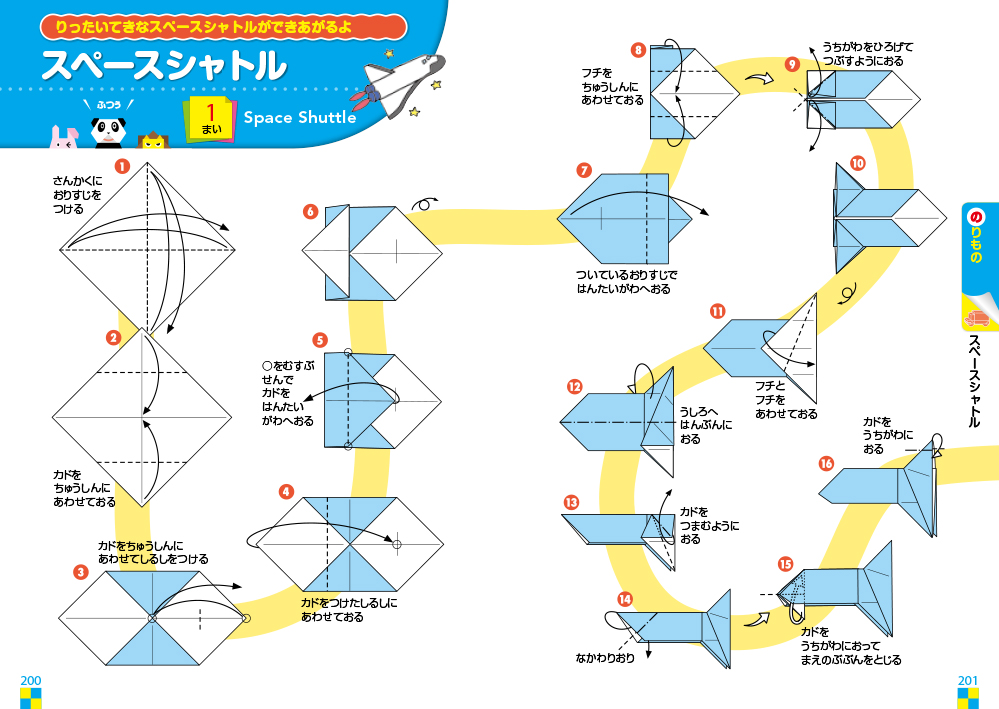 りったいてきなスペースシャトルができあがるよ

スペースシャトル

ふつう

1 まい

Space Shuttle

1
さんかくに おりすじを つける

2
カドを ちゅうしんに あわせておる

3
カドをちゅうしんに あわせてしるしをつける

4
カドをつけたしるしに あわせておる

5
○をむすぶ せんで カドを はんたい がわへおる

6

7
ついているおりすじで はんたいがわへおる

8
フチを ちゅうしんに あわせておる

9
うちがわをひろげて つぶすようにおる

10

11
フチと フチを あわせておる

12
うしろへ はんぶんに おる

13
カドを つまむように おる

14
なかわりおり

15
カドを うちがわにおって まえのぶぶんをとじる

16
カドを うちがわに おる

のりもの

スペースシャトル

200

201